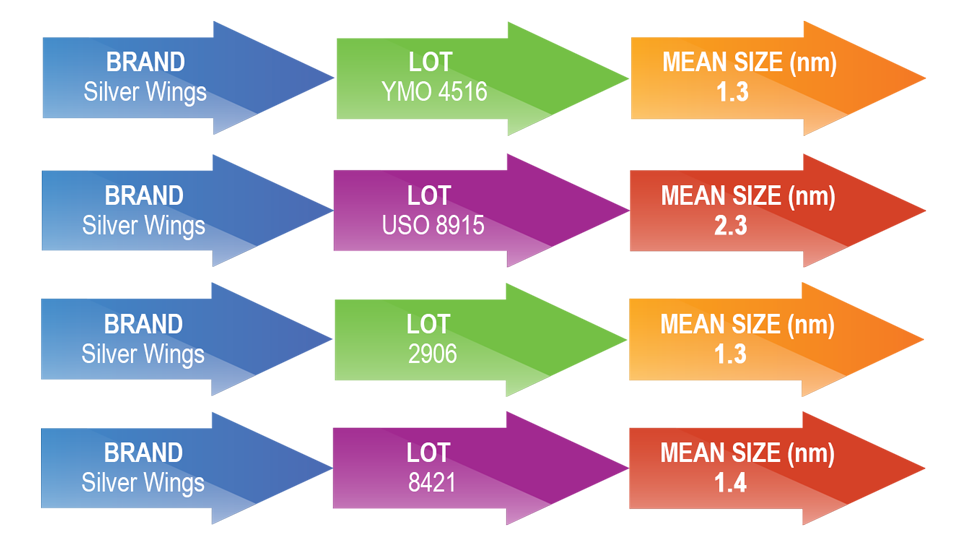 BRAND
Silver Wings

LOT
YMO 4516

MEAN SIZE (nm)
1.3

BRAND
Silver Wings

LOT
USO 8915

MEAN SIZE (nm)
2.3

BRAND
Silver Wings

LOT
2906

MEAN SIZE (nm)
1.3

BRAND
Silver Wings

LOT
8421

MEAN SIZE (nm)
1.4